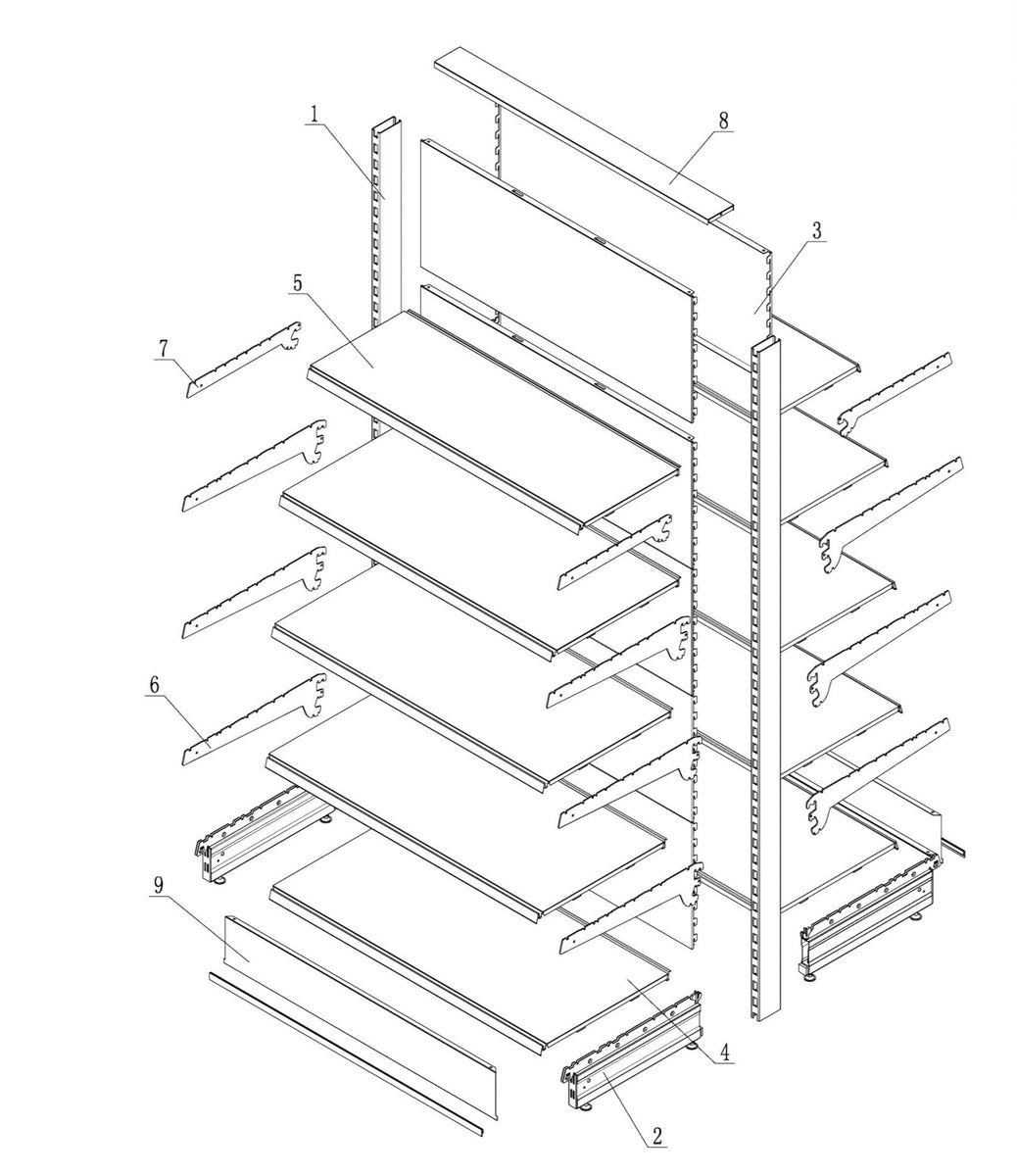 1
8
3
5
7
6
9
4
2