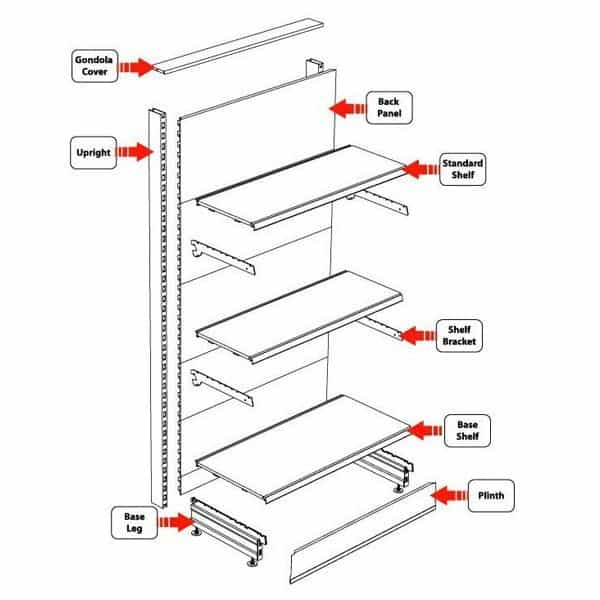 Gondola Cover

Back Panel

Upright

Standard Shelf

Shelf Bracket

Base Shelf

Plinth

Base Leg